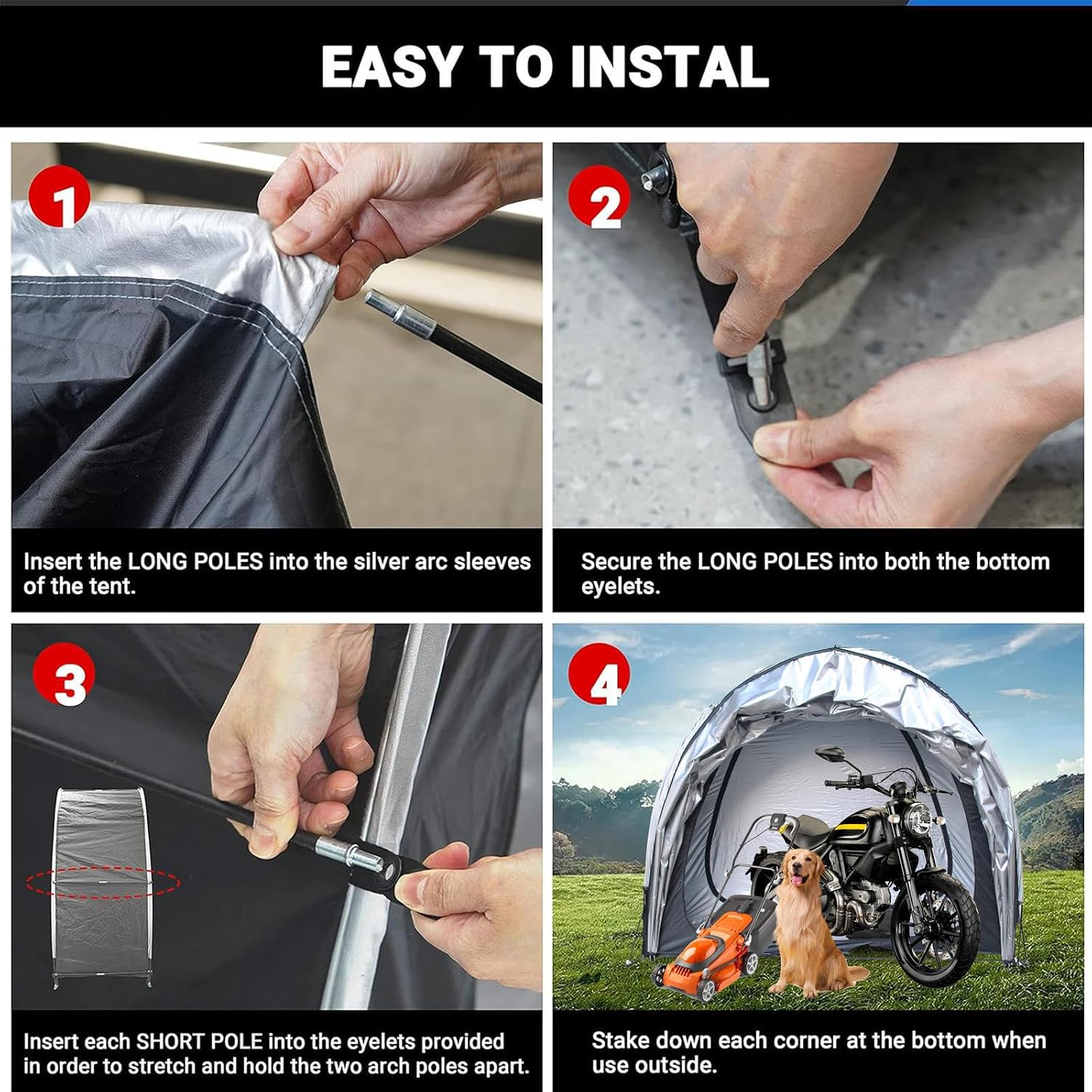 EASY TO INSTAL

1

Insert the LONG POLES into the silver arc sleeves of the tent.

2

Secure the LONG POLES into both the bottom eyelets.

3

Insert each SHORT POLE into the eyelets provided in order to stretch and hold the two arch poles apart.

4

Stake down each corner at the bottom when use outside.