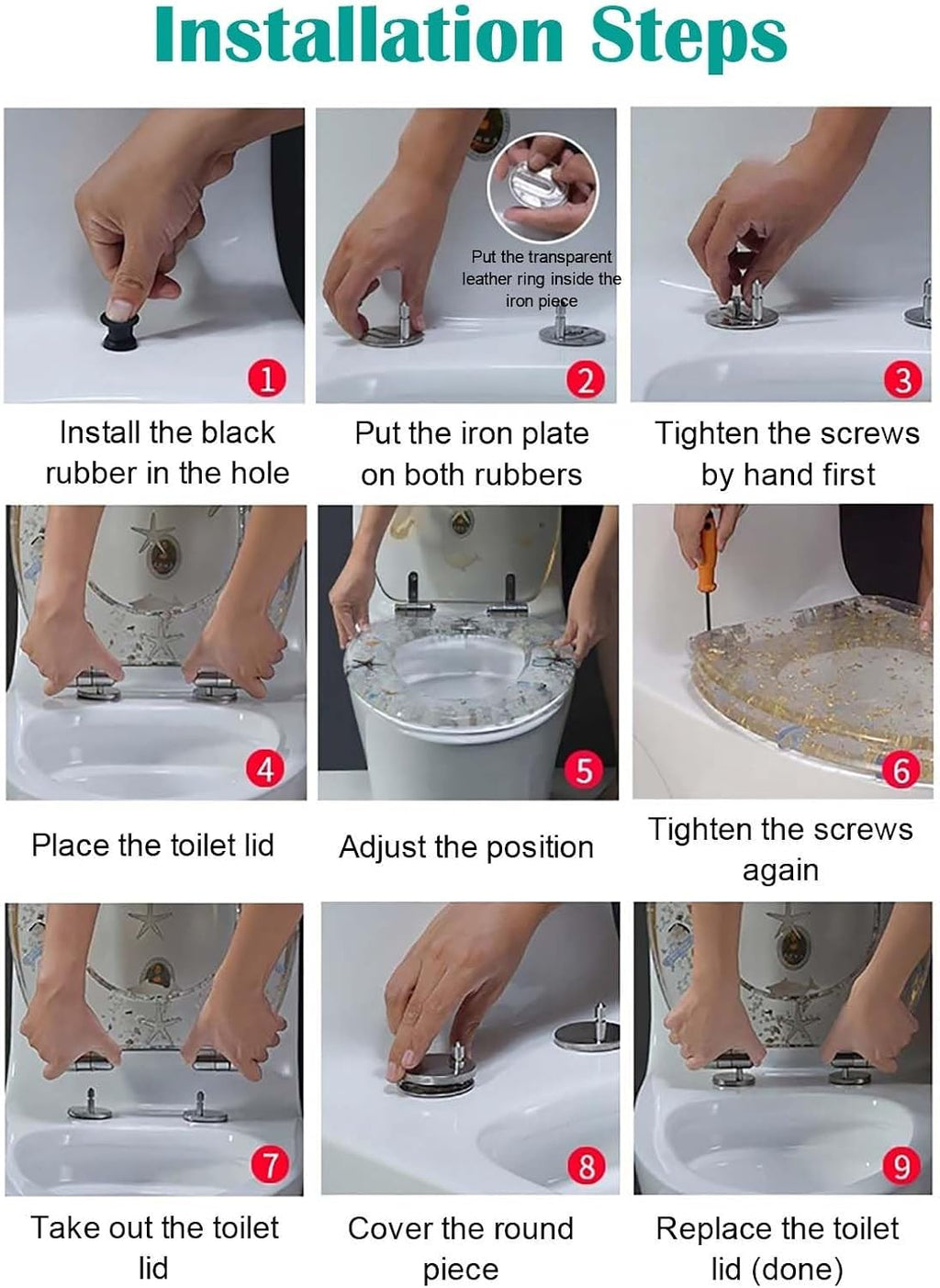 Installation Steps

1
Install the black rubber in the hole

Put the transparent leather ring inside the iron piece
2
Put the iron plate on both rubbers

3
Tighten the screws by hand first

4
Place the toilet lid

5
Adjust the position

6
Tighten the screws again

7
Take out the toilet lid

8
Cover the round piece

9
Replace the toilet lid (done)