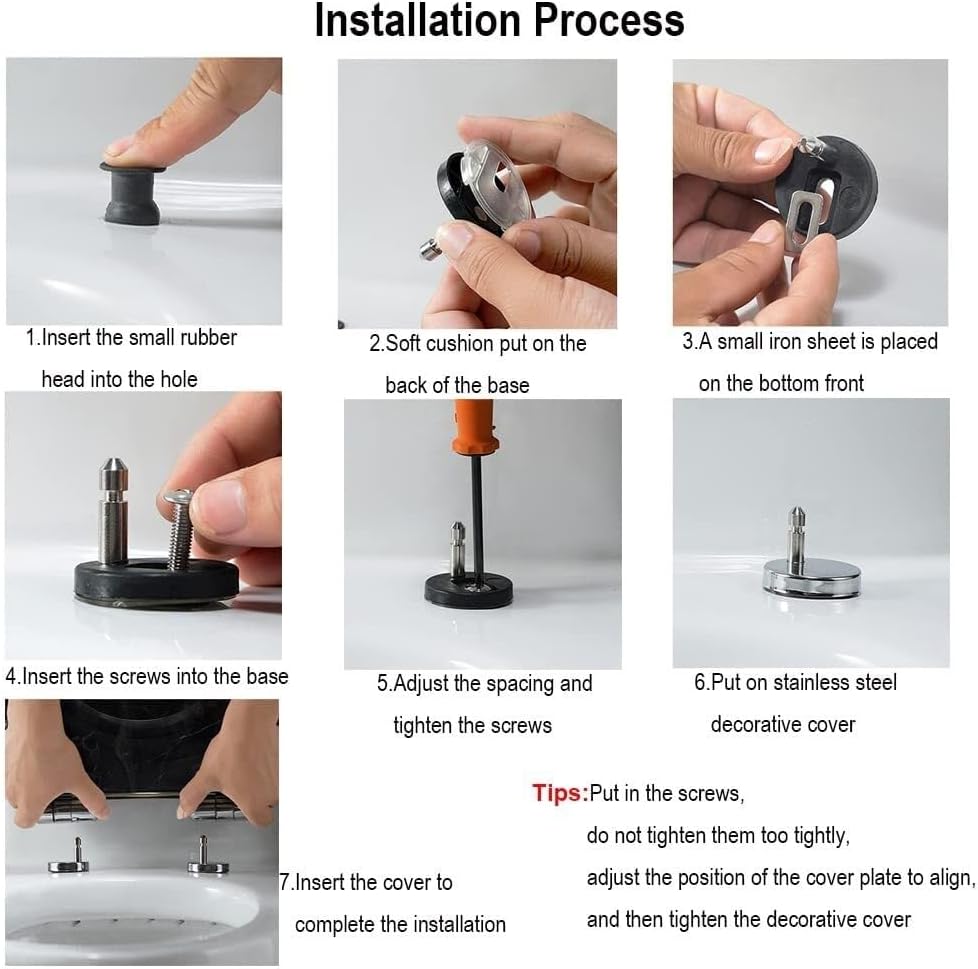 Installation Process

1.Insert the small rubber head into the hole

2.Soft cushion put on the back of the base

3.A small iron sheet is placed on the bottom front

4.Insert the screws into the base

5.Adjust the spacing and tighten the screws

6.Put on stainless steel decorative cover

7.Insert the cover to complete the installation

Tips:Put in the screws, do not tighten them too tightly, adjust the position of the cover plate to align, and then tighten the decorative cover