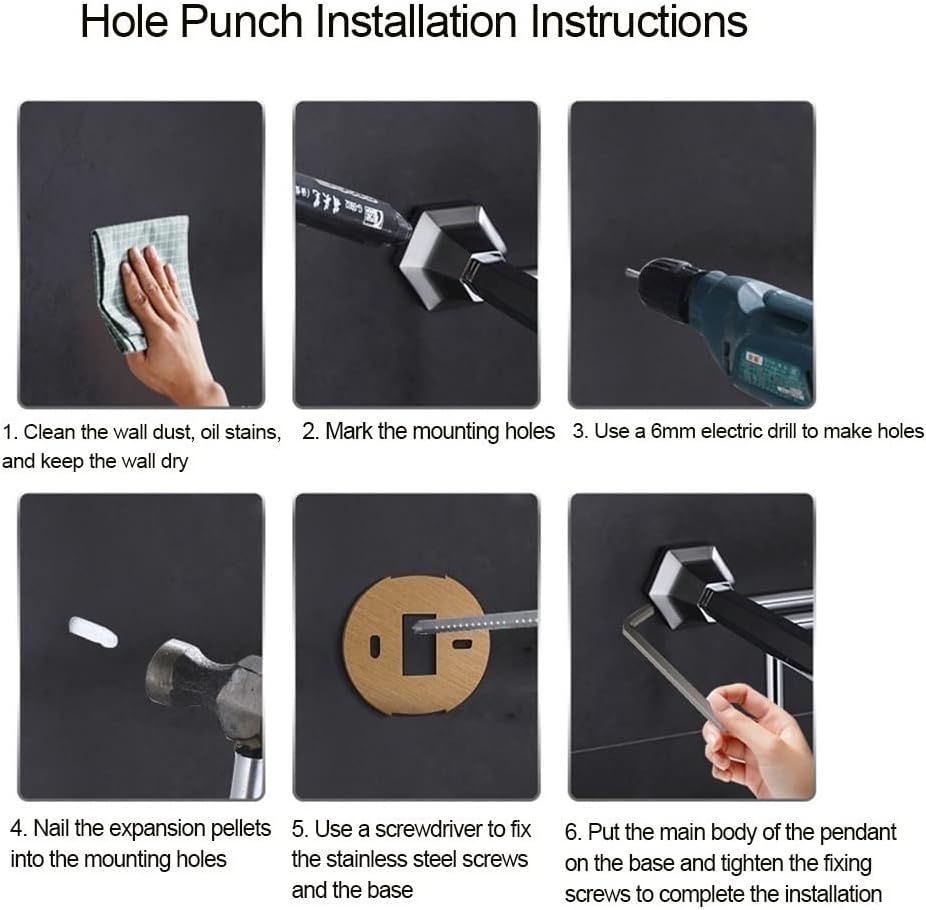 Hole Punch Installation Instructions

1. Clean the wall dust, oil stains, and keep the wall dry

2. Mark the mounting holes

3. Use a 6mm electric drill to make holes

4. Nail the expansion pellets into the mounting holes

5. Use a screwdriver to fix the stainless steel screws and the base

6. Put the main body of the pendant on the base and tighten the fixing screws to complete the installation