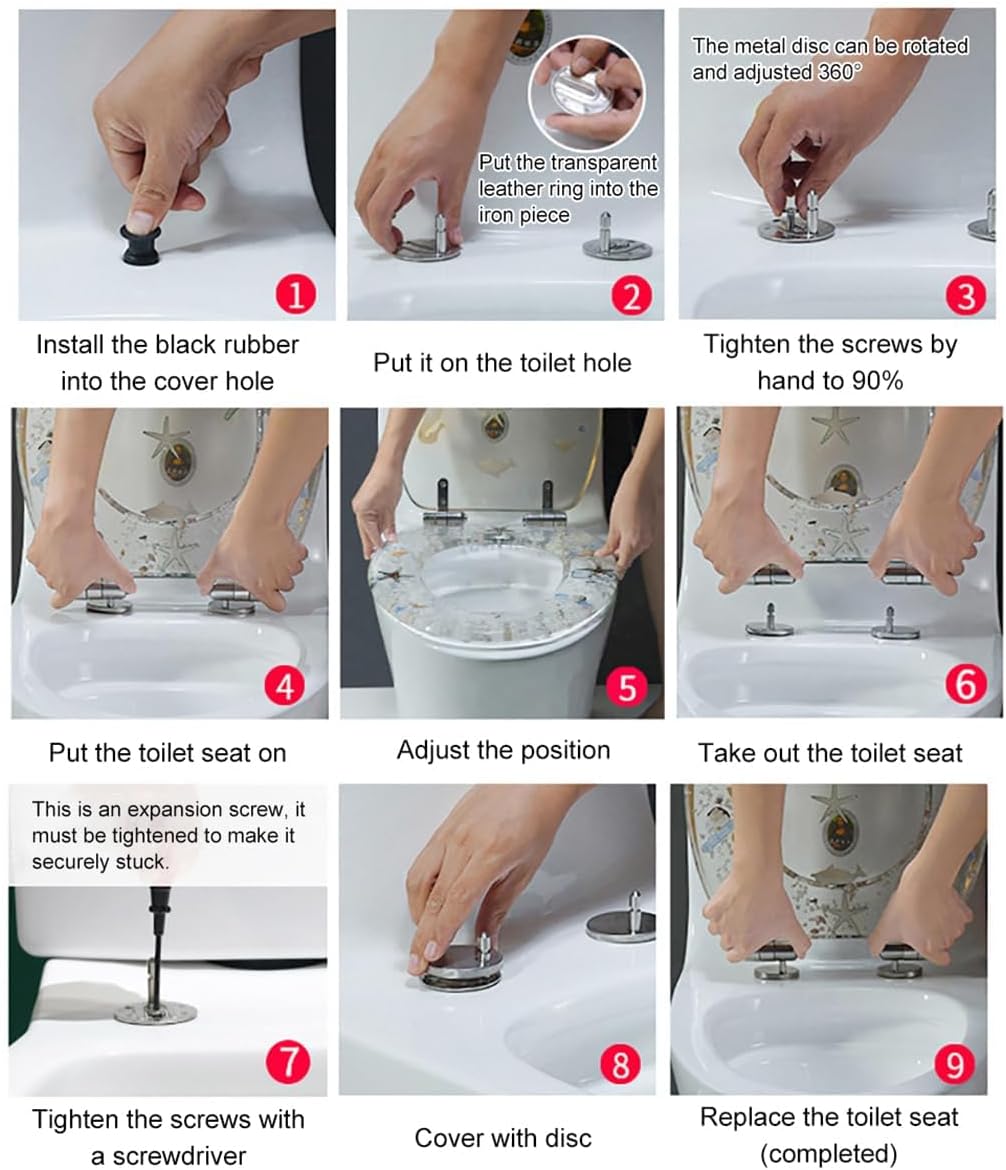 1

Install the black rubber into the cover hole

Put the transparent leather ring into the iron piece

2

Put it on the toilet hole

The metal disc can be rotated and adjusted 360°

3

Tighten the screws by hand to 90%

4

Put the toilet seat on

5

Adjust the position

6

Take out the toilet seat

This is an expansion screw, it must be tightened to make it securely stuck.

7

Tighten the screws with a screwdriver

8

Cover with disc

9

Replace the toilet seat (completed)