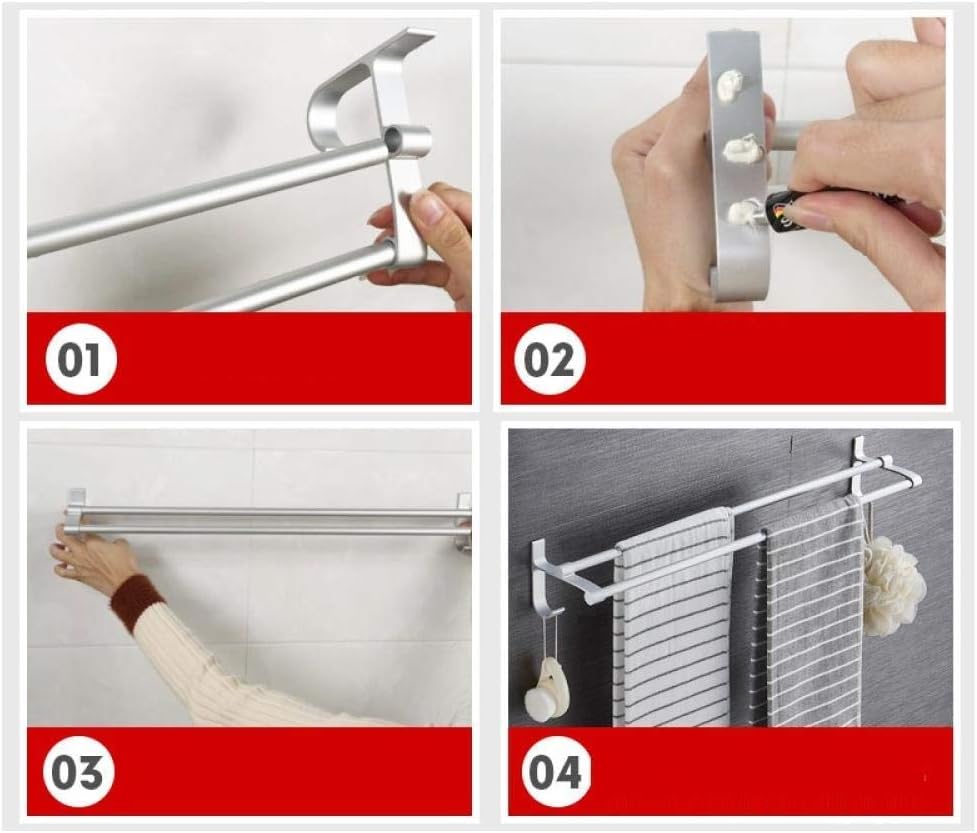 01

02

03

04