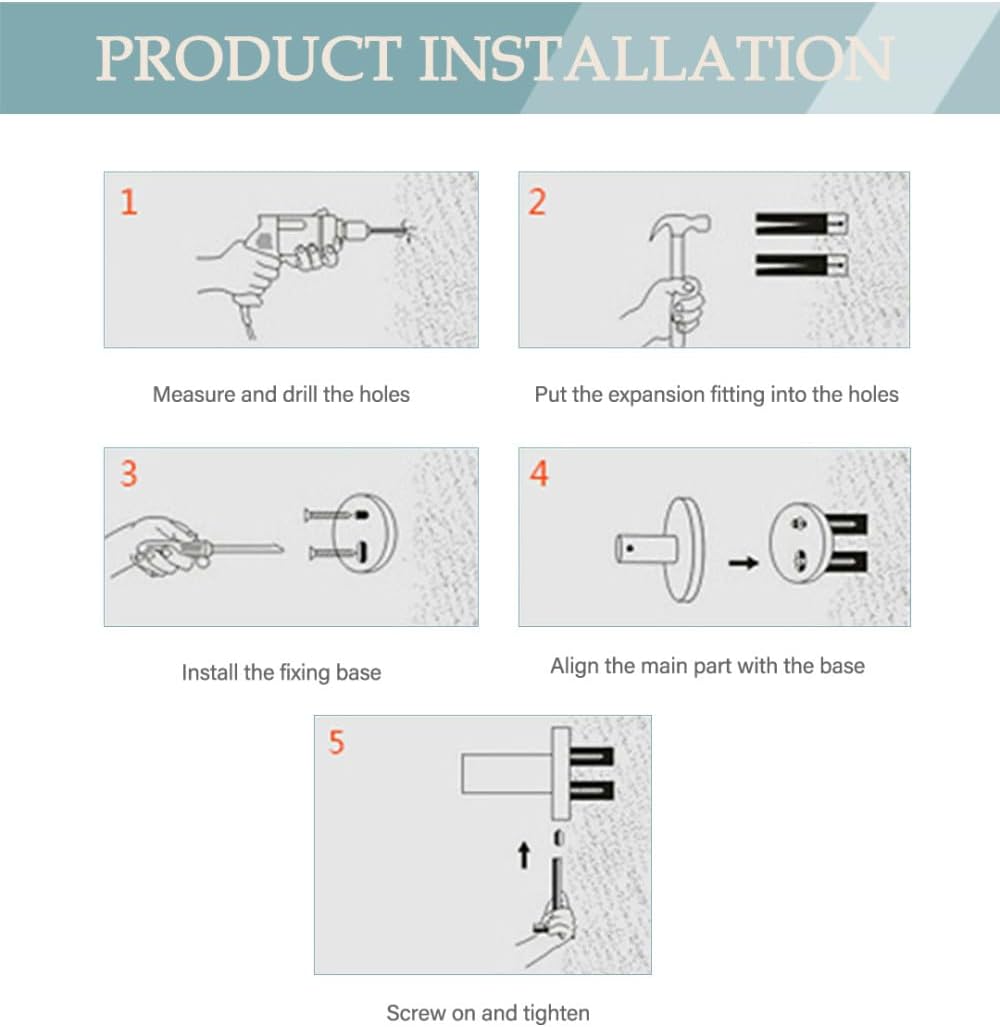 PRODUCT INSTALLATION

1

Measure and drill the holes

2

Put the expansion fitting into the holes

3

Install the fixing base

4

Align the main part with the base

5

Screw on and tighten