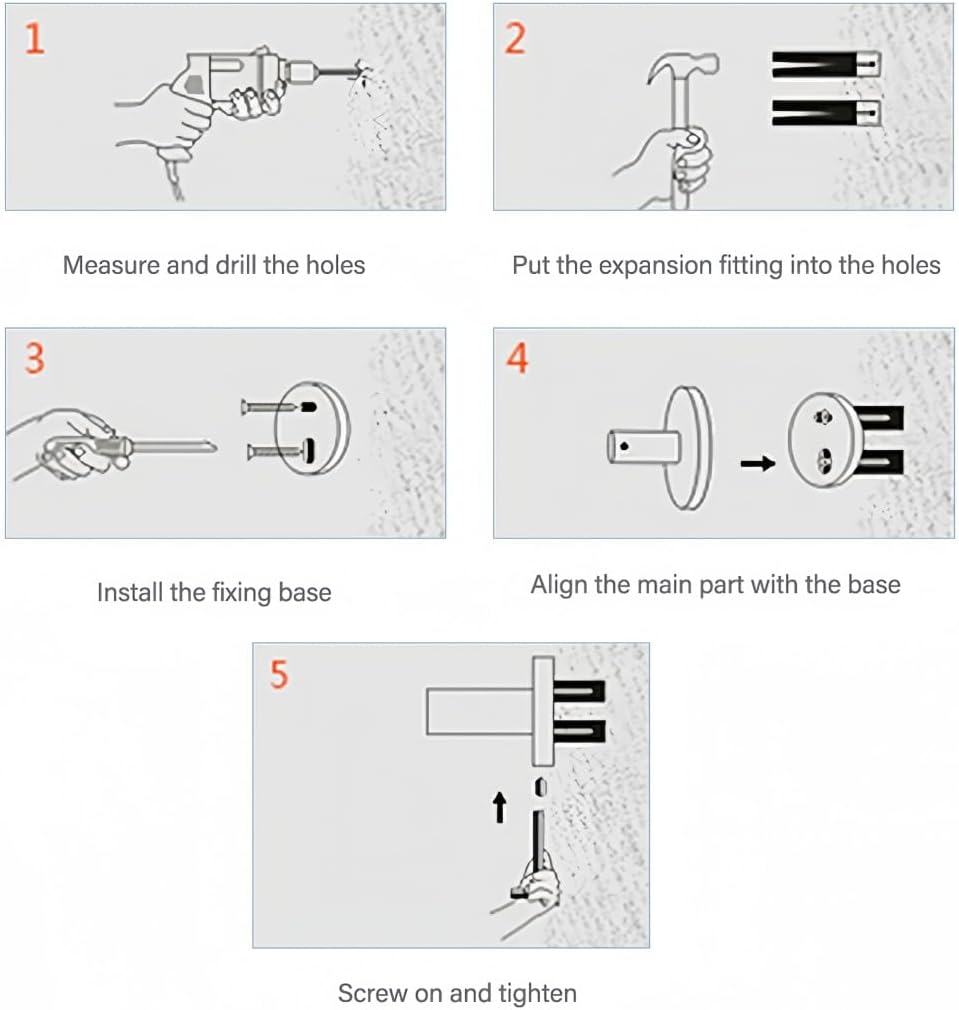 1

Measure and drill the holes

2

Put the expansion fitting into the holes

3

Install the fixing base

4

Align the main part with the base

5

Screw on and tighten