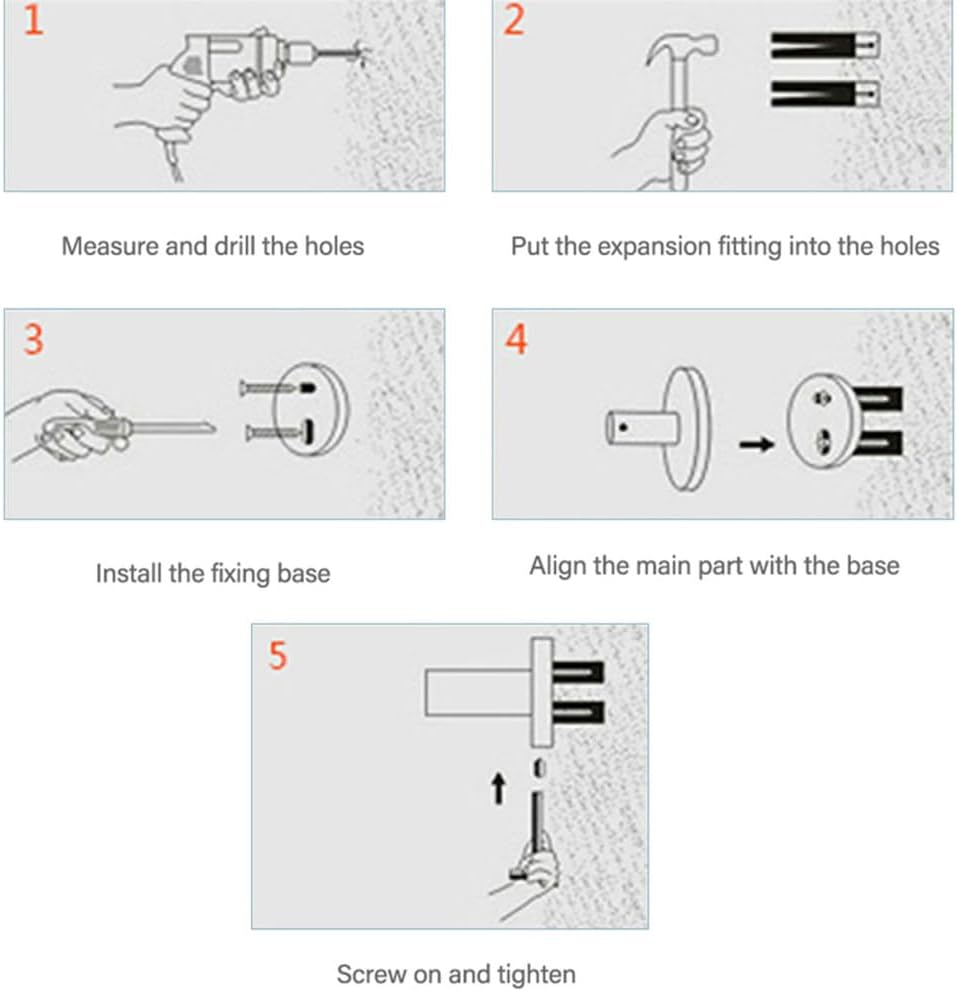 1

Measure and drill the holes

2

Put the expansion fitting into the holes

3

Install the fixing base

4

Align the main part with the base

5

Screw on and tighten